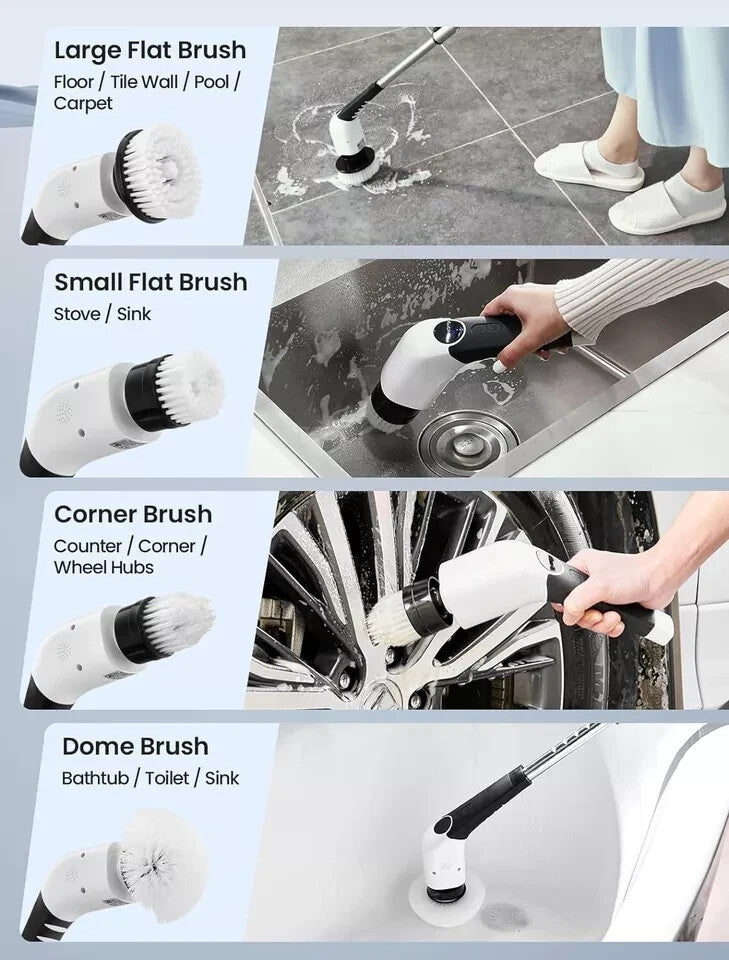 Large Flat Brush
Floor / Tile Wall / Pool / Carpet

Small Flat Brush
Stove / Sink

Corner Brush
Counter / Corner / Wheel Hubs

Dome Brush
Bathtub / Toilet / Sink