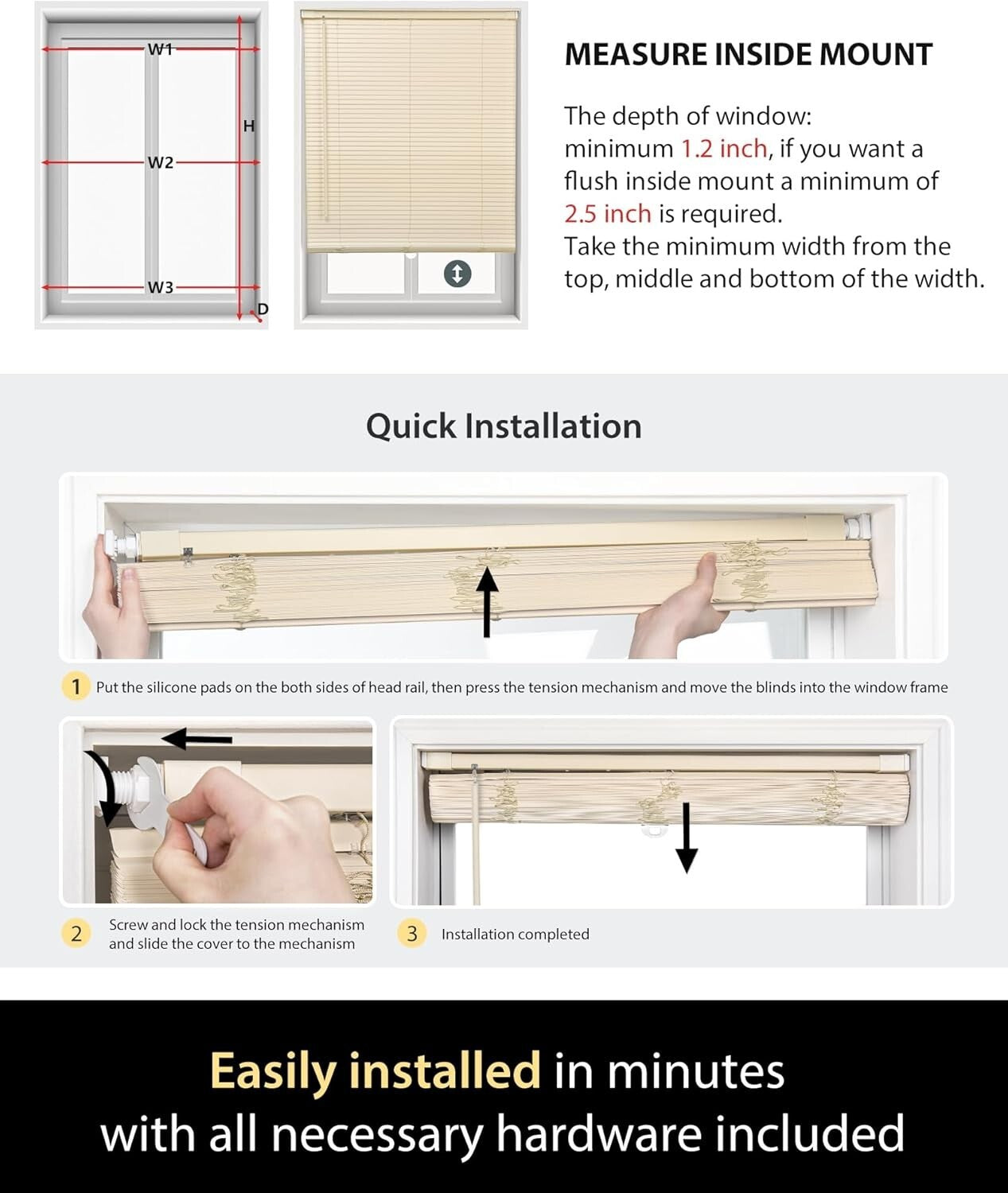 W1
H
W2
W3
D

MEASURE INSIDE MOUNT

The depth of window: minimum 1.2 inch, if you want a flush inside mount a minimum of 2.5 inch is required.
Take the minimum width from the top, middle and bottom of the width.

Quick Installation

1 Put the silicone pads on the both sides of head rail, then press the tension mechanism and move the blinds into the window frame

2 Screw and lock the tension mechanism and slide the cover to the mechanism

3 Installation completed

Easily installed in minutes with all necessary hardware included