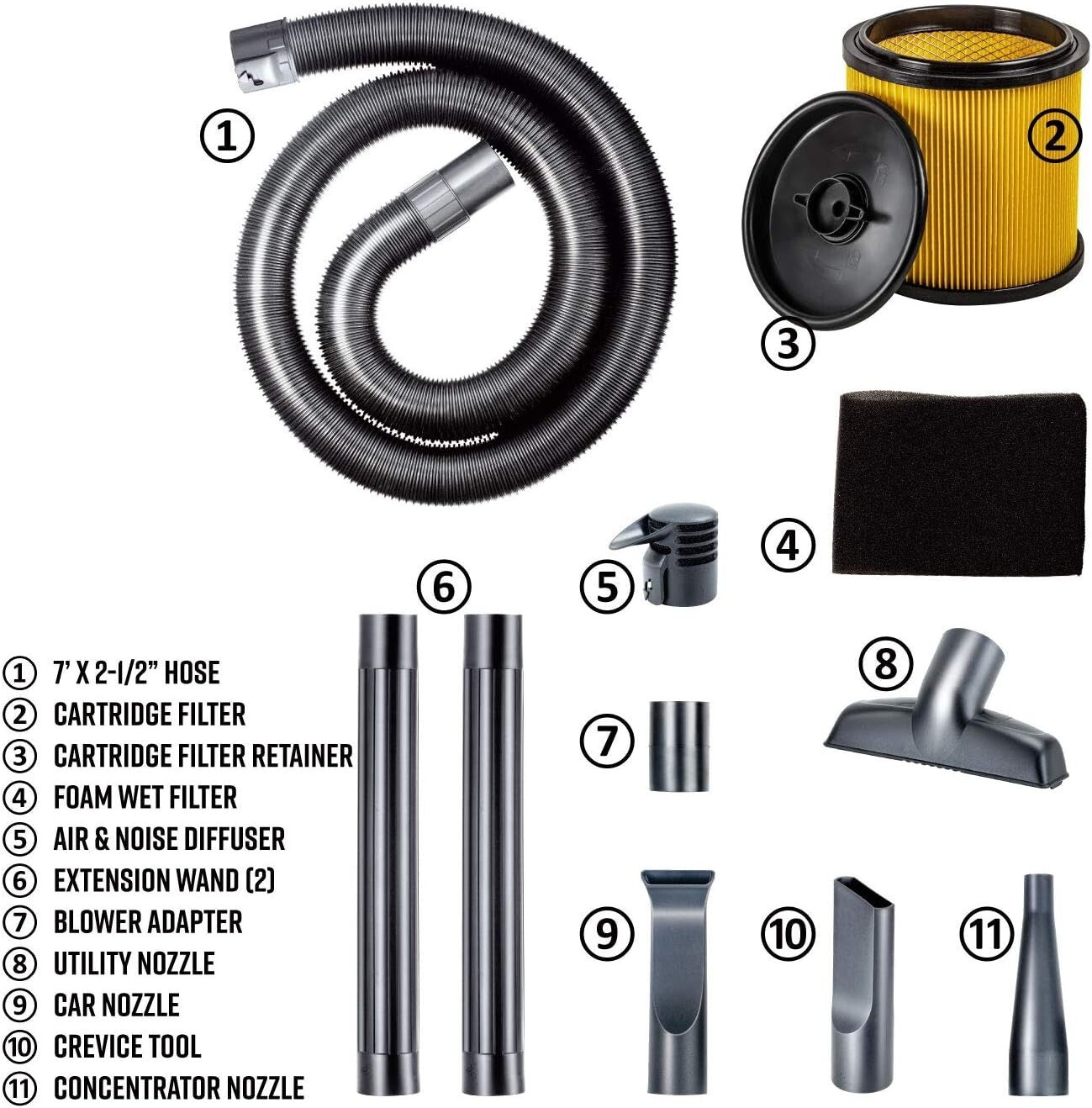 ① ② ③ ④ ⑤ ⑥ ⑦ ⑧ ⑨ ⑩ ⑪

① 7' X 2-1/2" HOSE
② CARTRIDGE FILTER
③ CARTRIDGE FILTER RETAINER
④ FOAM WET FILTER
⑤ AIR & NOISE DIFFUSER
⑥ EXTENSION WAND (2)
⑦ BLOWER ADAPTER
⑧ UTILITY NOZZLE
⑨ CAR NOZZLE
⑩ CREVICE TOOL
⑪ CONCENTRATOR NOZZLE