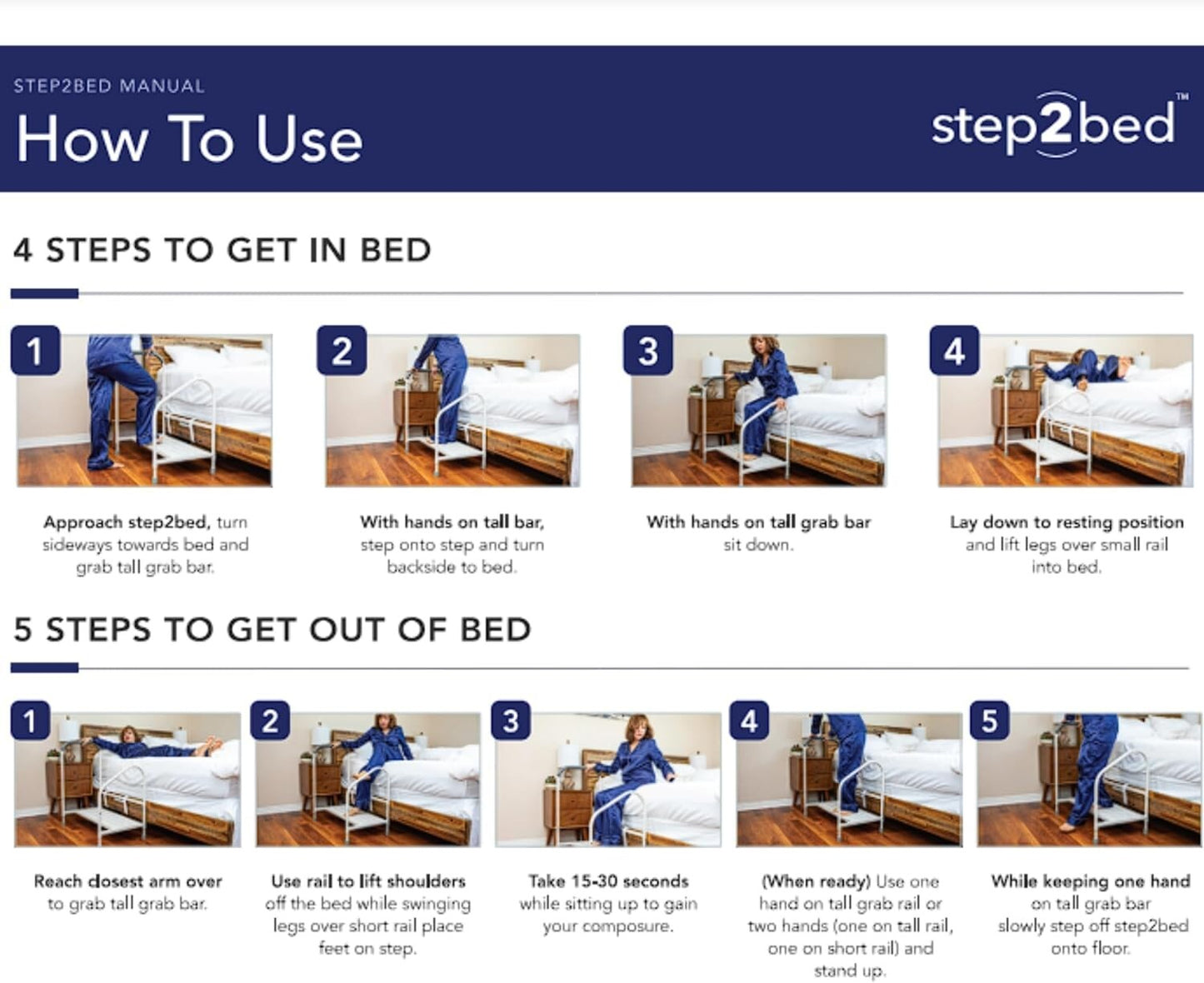 STEP2BED MANUAL

How To Use

step2bed™

4 STEPS TO GET IN BED

1

Approach step2bed, turn sideways towards bed and grab tall grab bar.

2

With hands on tall bar, step onto step and turn backside to bed.

3

With hands on tall grab bar sit down.

4

Lay down to resting position and lift legs over small rail into bed.

5 STEPS TO GET OUT OF BED

1

Reach closest arm over to grab tall grab bar.

2

Use rail to lift shoulders off the bed while swinging legs over short rail place feet on step.

3

Take 15-30 seconds while sitting up to gain your composure.

4

(When ready) Use one hand on tall grab rail or two hands (one on tall rail, one on short rail) and stand up.

5

While keeping one hand on tall grab bar slowly step off step2bed onto floor.