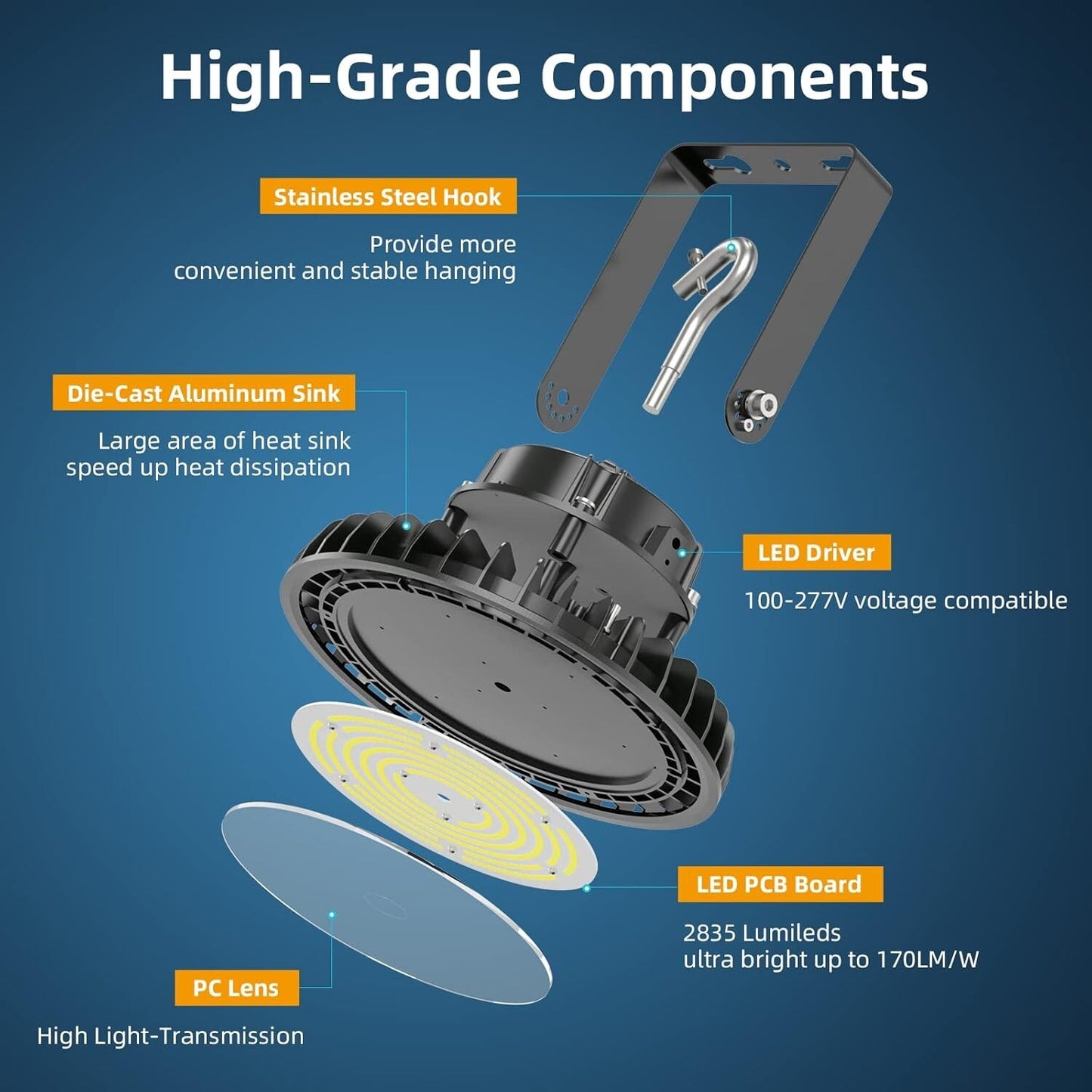 High-Grade Components

Stainless Steel Hook

Provide more convenient and stable hanging

Die-Cast Aluminum Sink

Large area of heat sink speed up heat dissipation

LED Driver

100-277V voltage compatible

LED PCB Board

2835 Lumileds ultra bright up to 170LM/W

PC Lens

High Light-Transmission