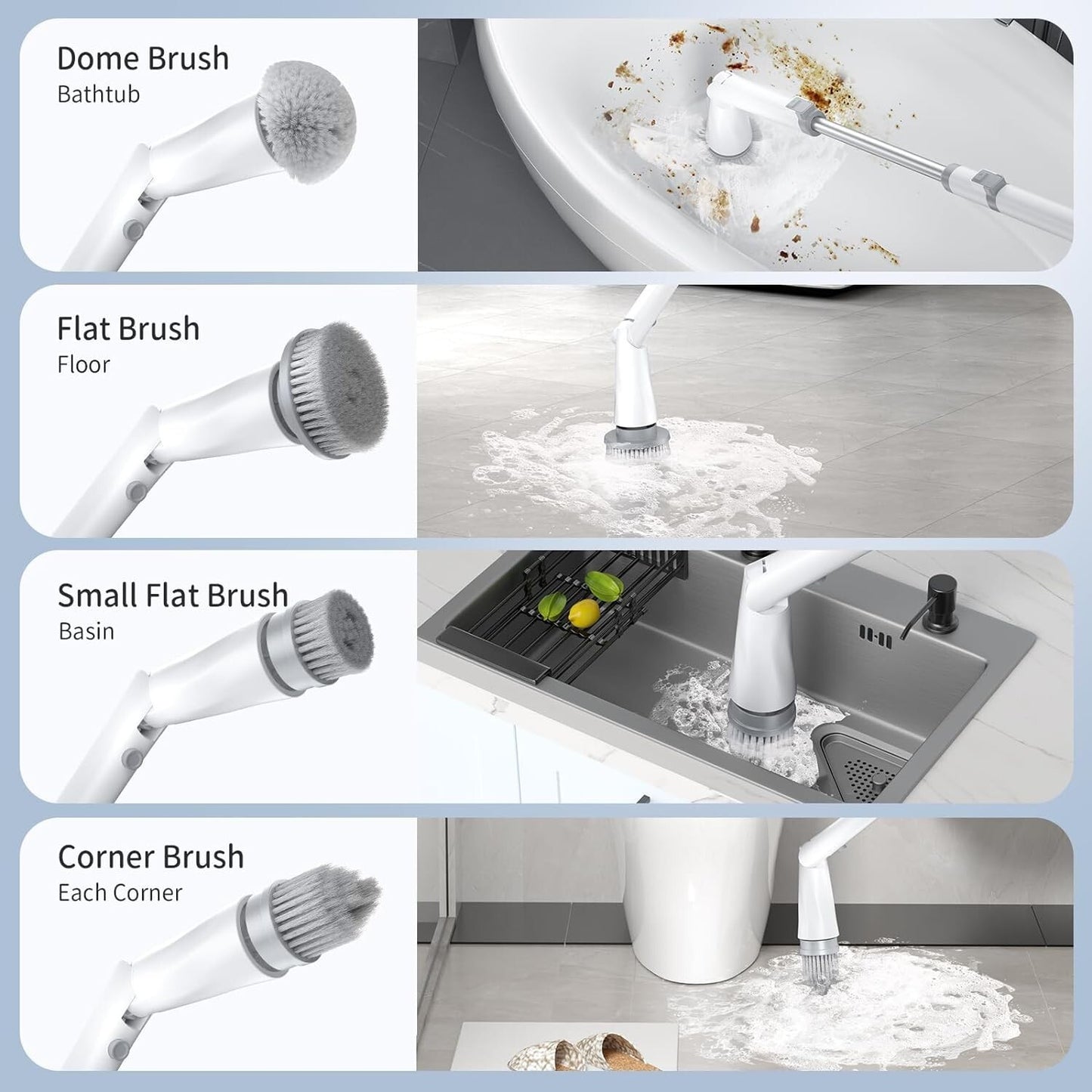 Dome Brush
Bathtub

Flat Brush
Floor

Small Flat Brush
Basin

Corner Brush
Each Corner