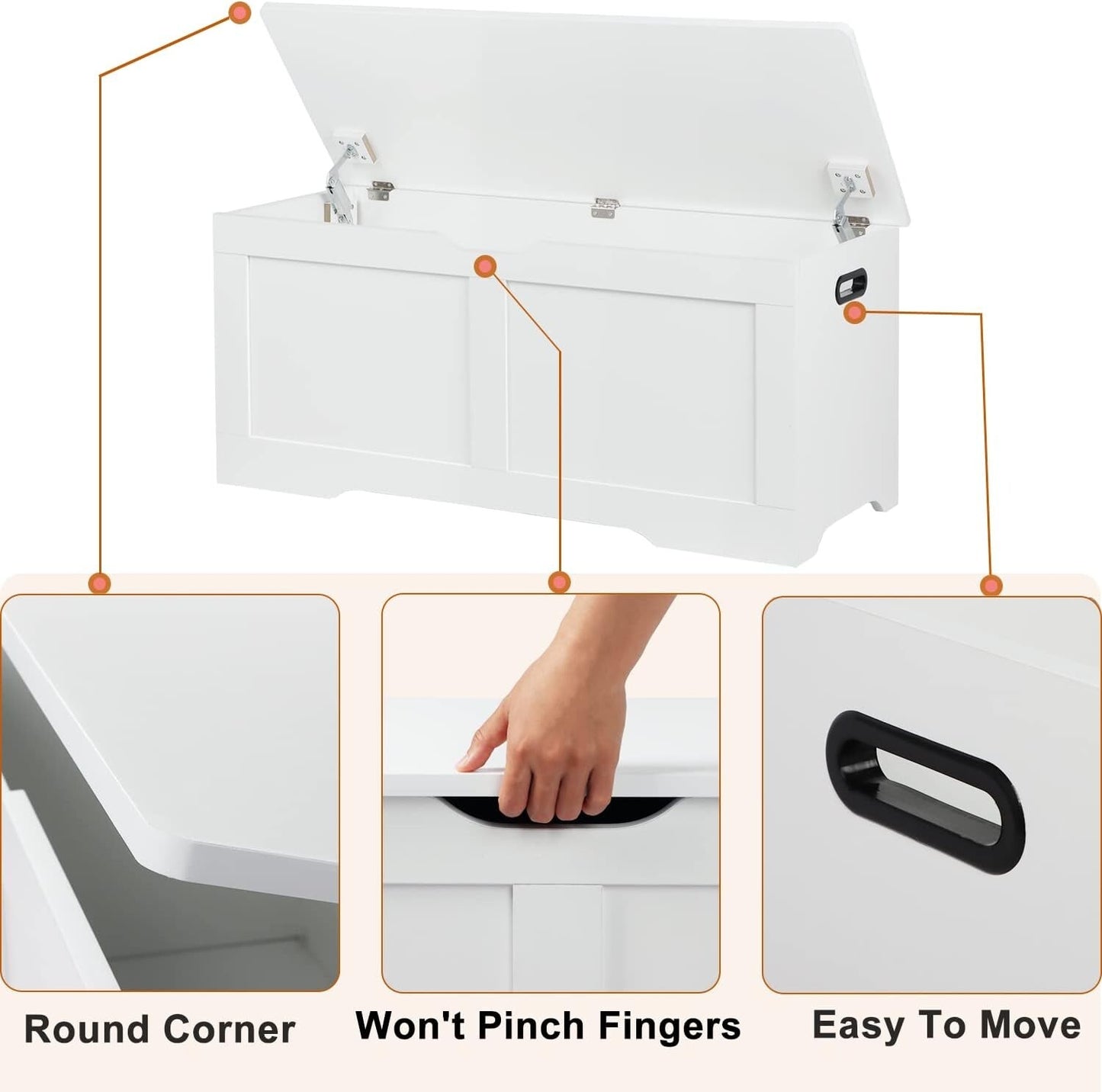 Round Corner

Won't Pinch Fingers

Easy To Move