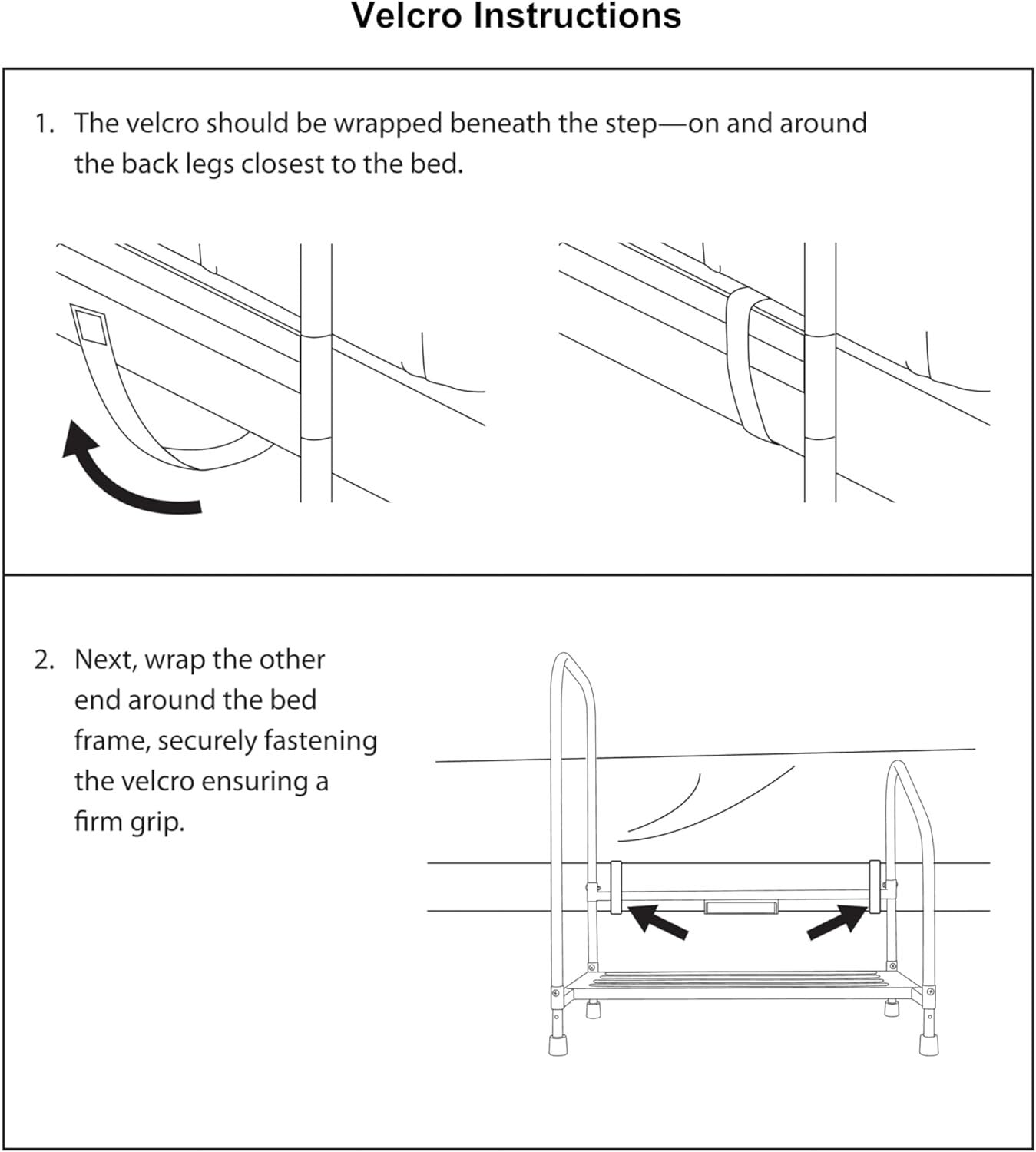 Velcro Instructions

1. The velcro should be wrapped beneath the step—on and around the back legs closest to the bed.

2. Next, wrap the other end around the bed frame, securely fastening the velcro ensuring a firm grip.