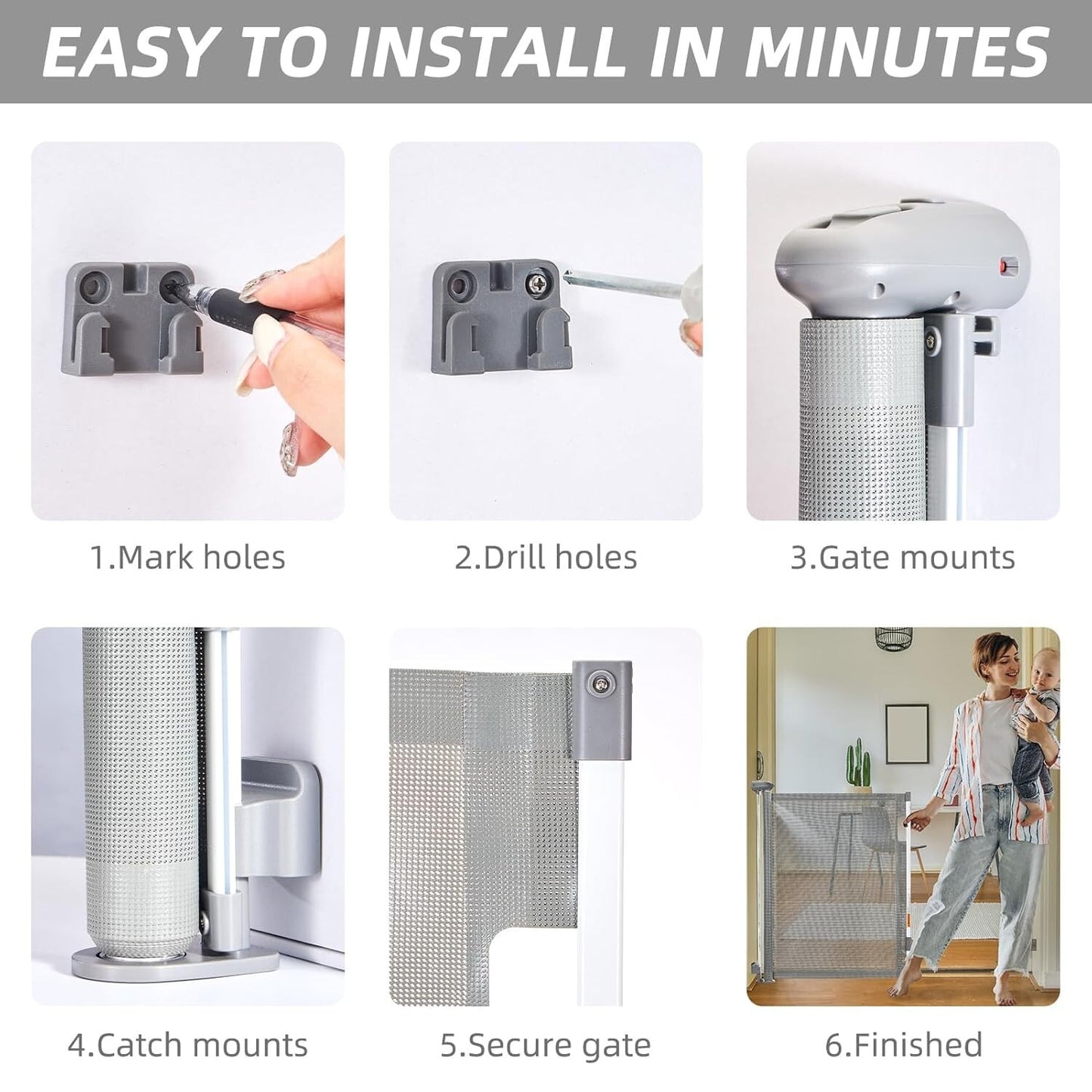 EASY TO INSTALL IN MINUTES

1.Mark holes

2.Drill holes

3.Gate mounts

4.Catch mounts

5.Secure gate

6.Finished