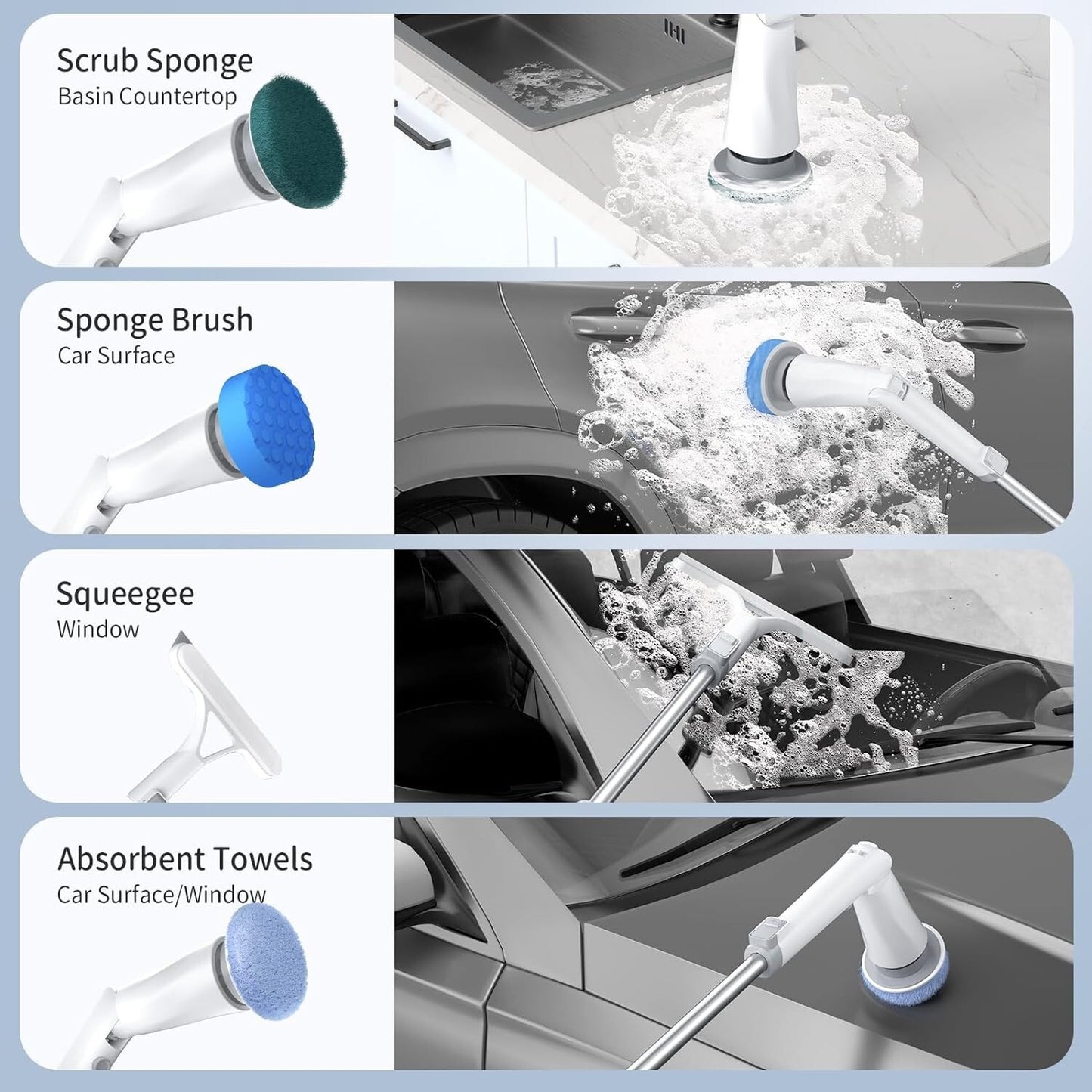 Scrub Sponge
Basin Countertop

Sponge Brush
Car Surface

Squeegee
Window

Absorbent Towels
Car Surface/Window